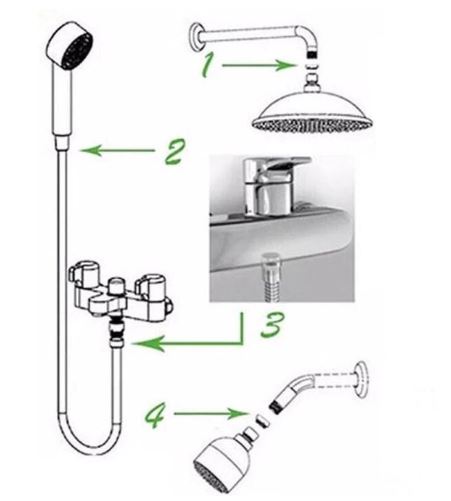 1
2
3
4